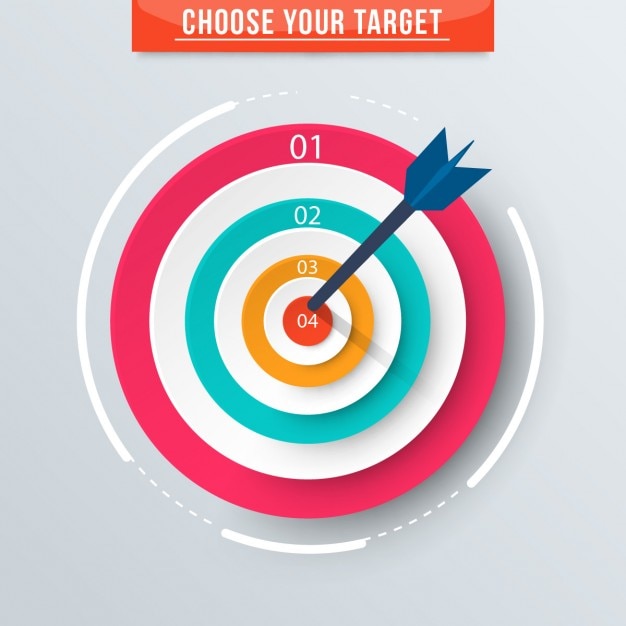 CHOOSE YOUR TARGET

01

02

03

04